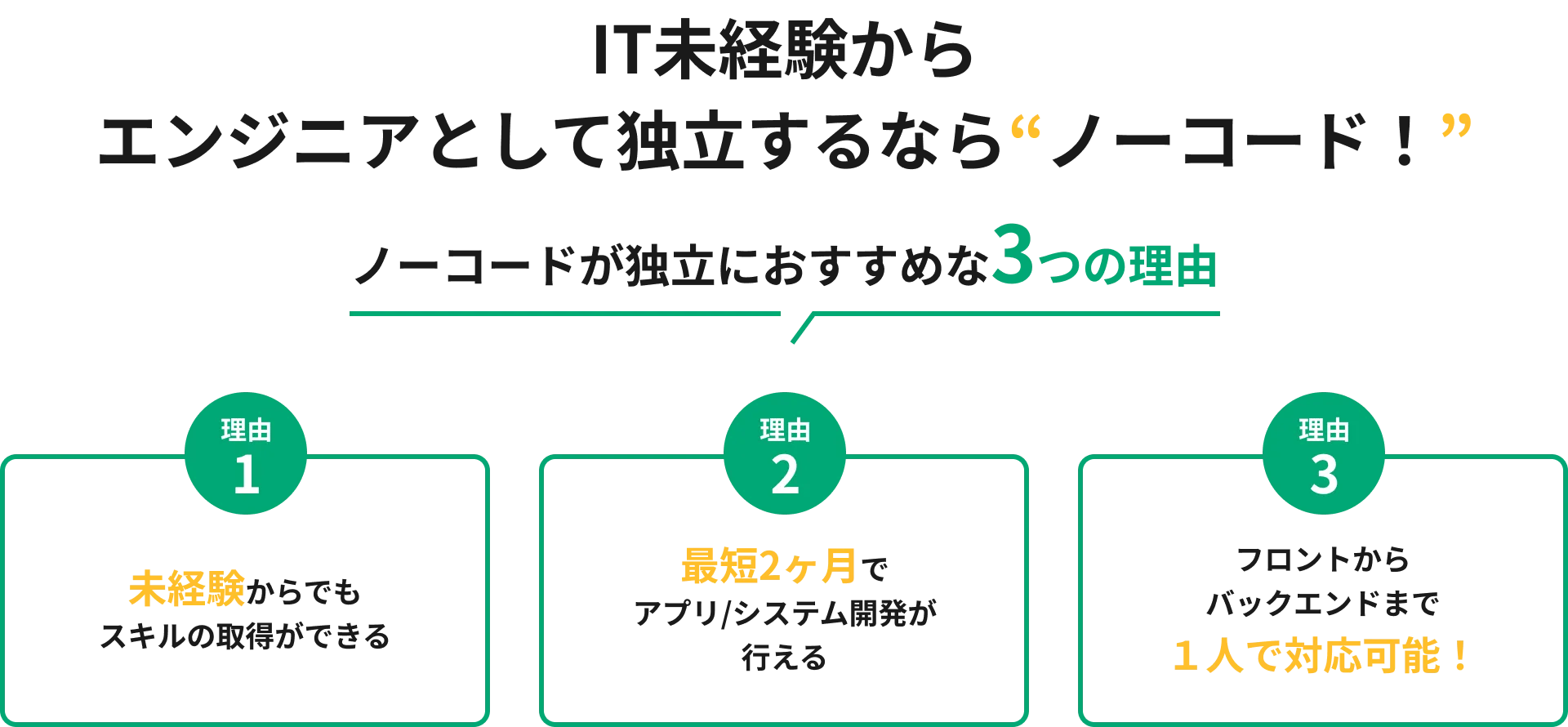 IT未経験から
エンジニアとして独立するなら“ノーコード！”

ノーコードが独立におすすめな3つの理由

理由
1

未経験からでも
スキルの取得ができる

理由
2

最短2ヶ月で
アプリ/システム開発が
行える

理由
3

フロントから
バックエンドまで
１人で対応可能！